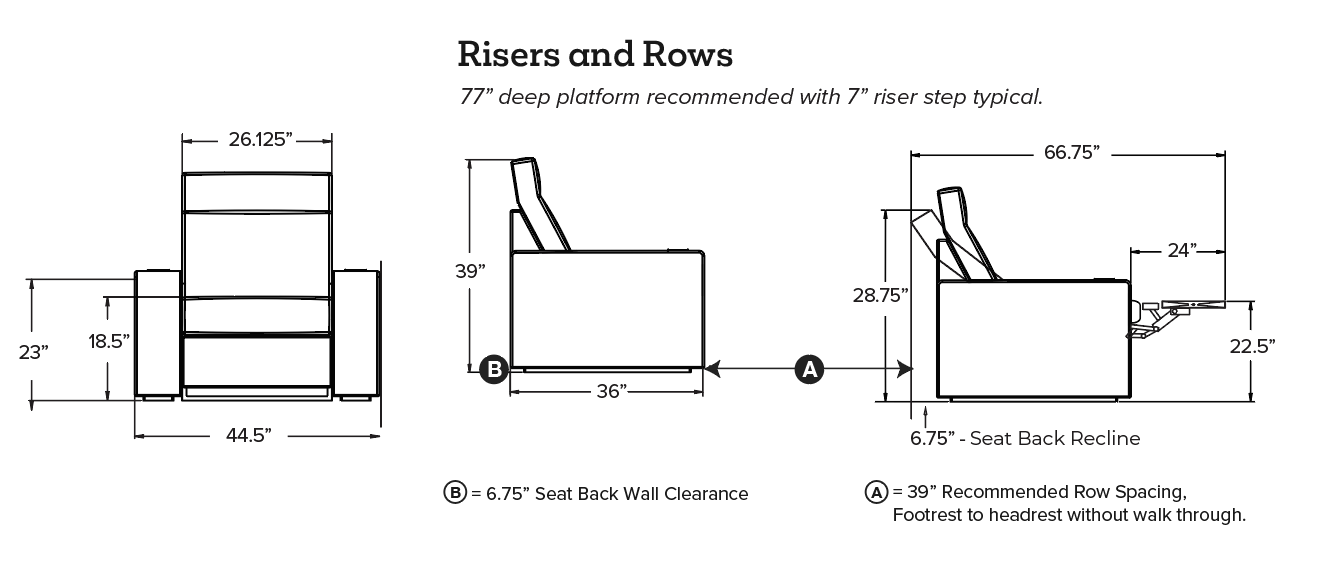 Risers and Rows

77” deep platform recommended with 7” riser step typical.

26.125”

23”

18.5”

44.5”

39”

B

36”

A

66.75”

28.75”

24”

22.5”

6.75” - Seat Back Recline

B = 6.75” Seat Back Wall Clearance

A = 39” Recommended Row Spacing, Footrest to headrest without walk through.