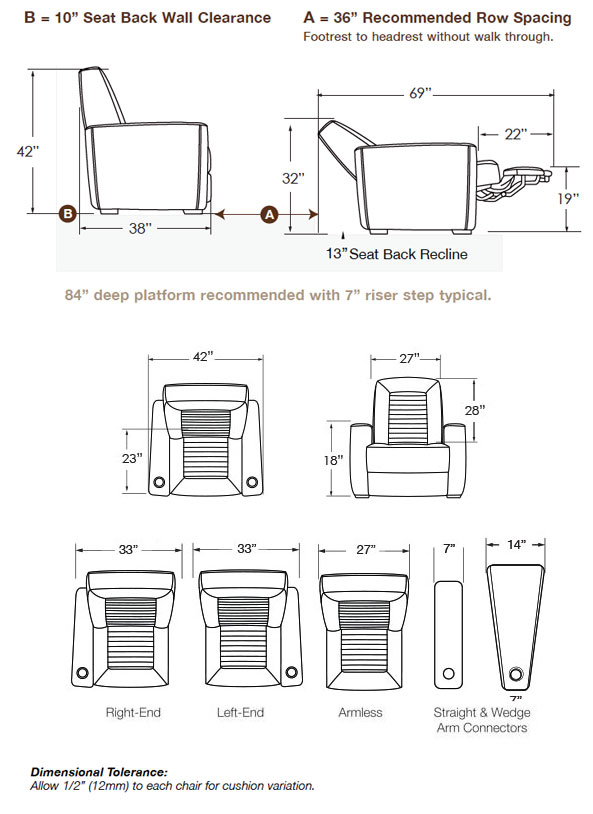 B = 10" Seat Back Wall Clearance

A = 36" Recommended Row Spacing
Footrest to headrest without walk through.

42"

B

38"

A

69"

22"

32"

19"

13" Seat Back Recline

84" deep platform recommended with 7" riser step typical.

42"

23"

27"

28"

18"

33"

33"

27"

7"

14"

7"

Right-End

Left-End

Armless

Straight & Wedge Arm Connectors

Dimensional Tolerance:
Allow 1/2" (12mm) to each chair for cushion variation.